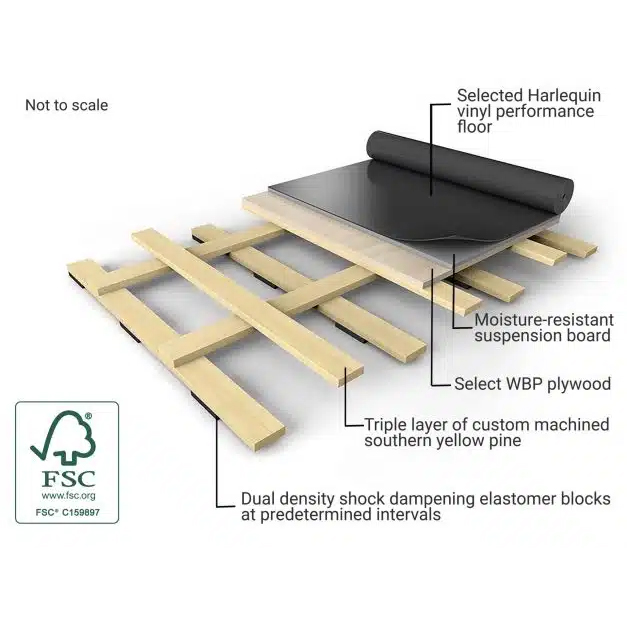 Not to scale

Selected Harlequin vinyl performance floor

Moisture-resistant suspension board

Select WBP plywood

Triple layer of custom machined southern yellow pine

Dual density shock dampening elastomer blocks at predetermined intervals

®
FSC
www.fsc.org
FSC® C159897